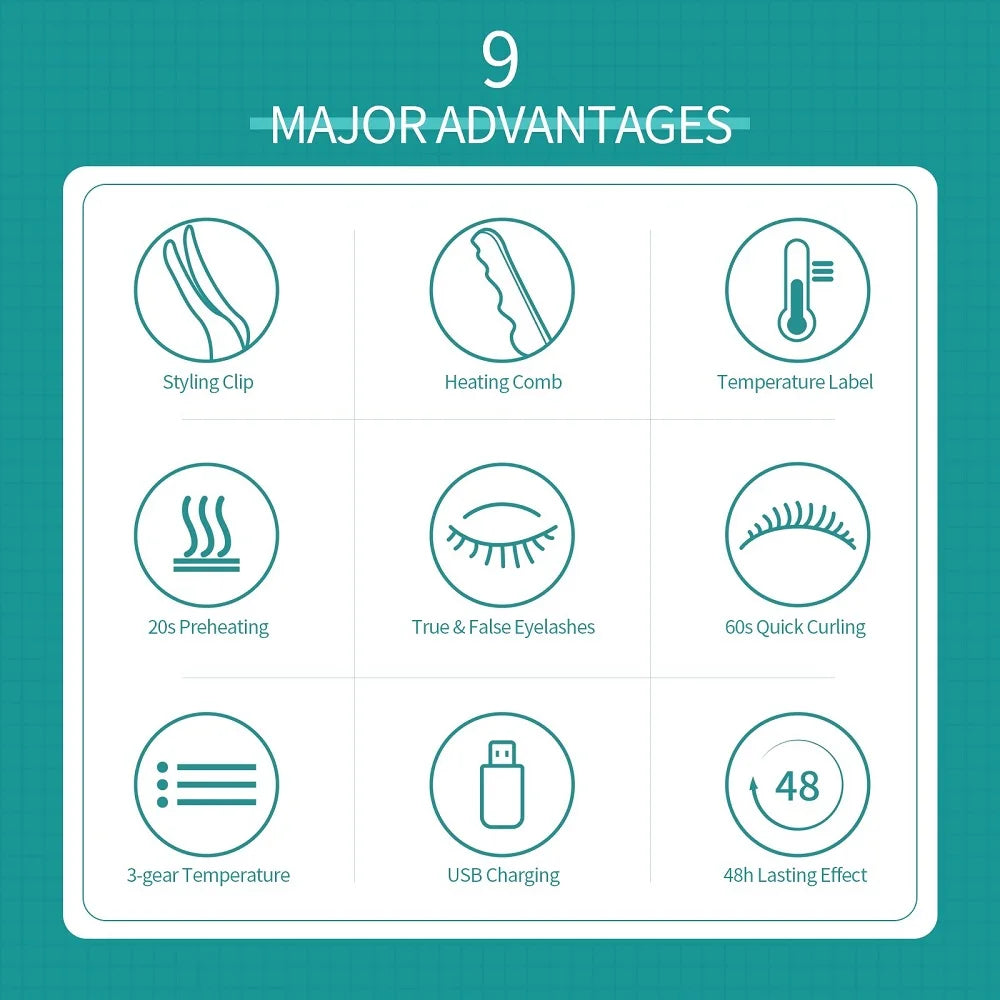 9
MAJOR ADVANTAGES

Styling Clip

Heating Comb

Temperature Label

20s Preheating

True & False Eyelashes

60s Quick Curling

3-gear Temperature

USB Charging

48

48h Lasting Effect